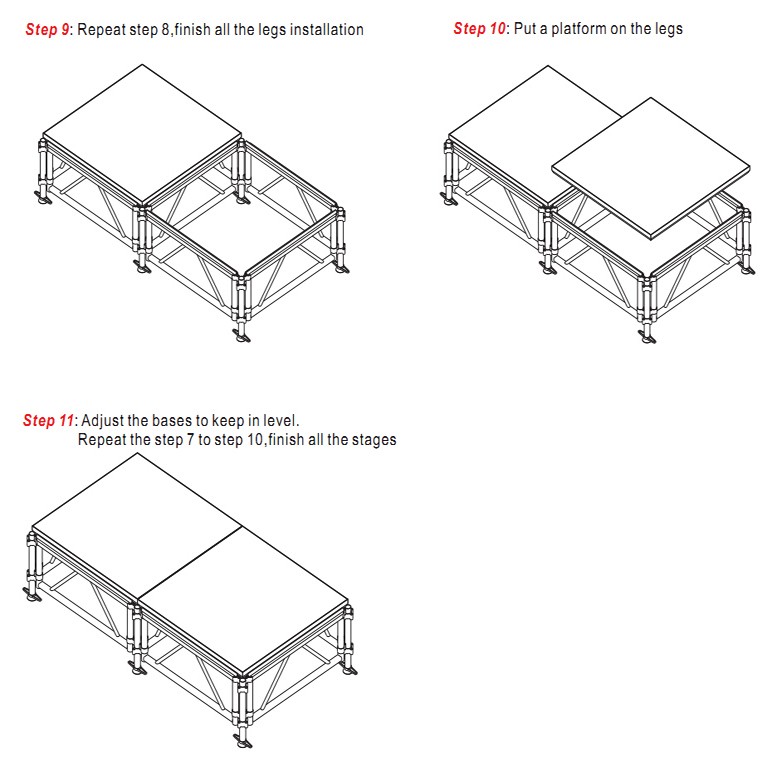 Step 9: Repeat step 8,finish all the legs installation

Step 10: Put a platform on the legs

Step 11: Adjust the bases to keep in level.
Repeat the step 7 to step 10,finish all the stages